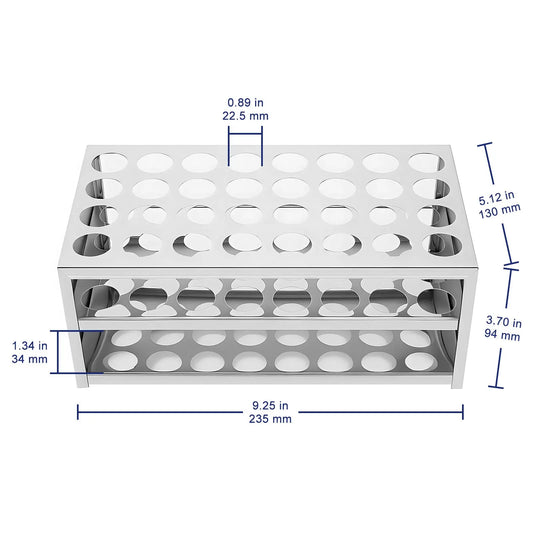 0.89 in
22.5 mm

5.12 in
130 mm

3.70 in
94 mm

1.34 in
34 mm

9.25 in
235 mm