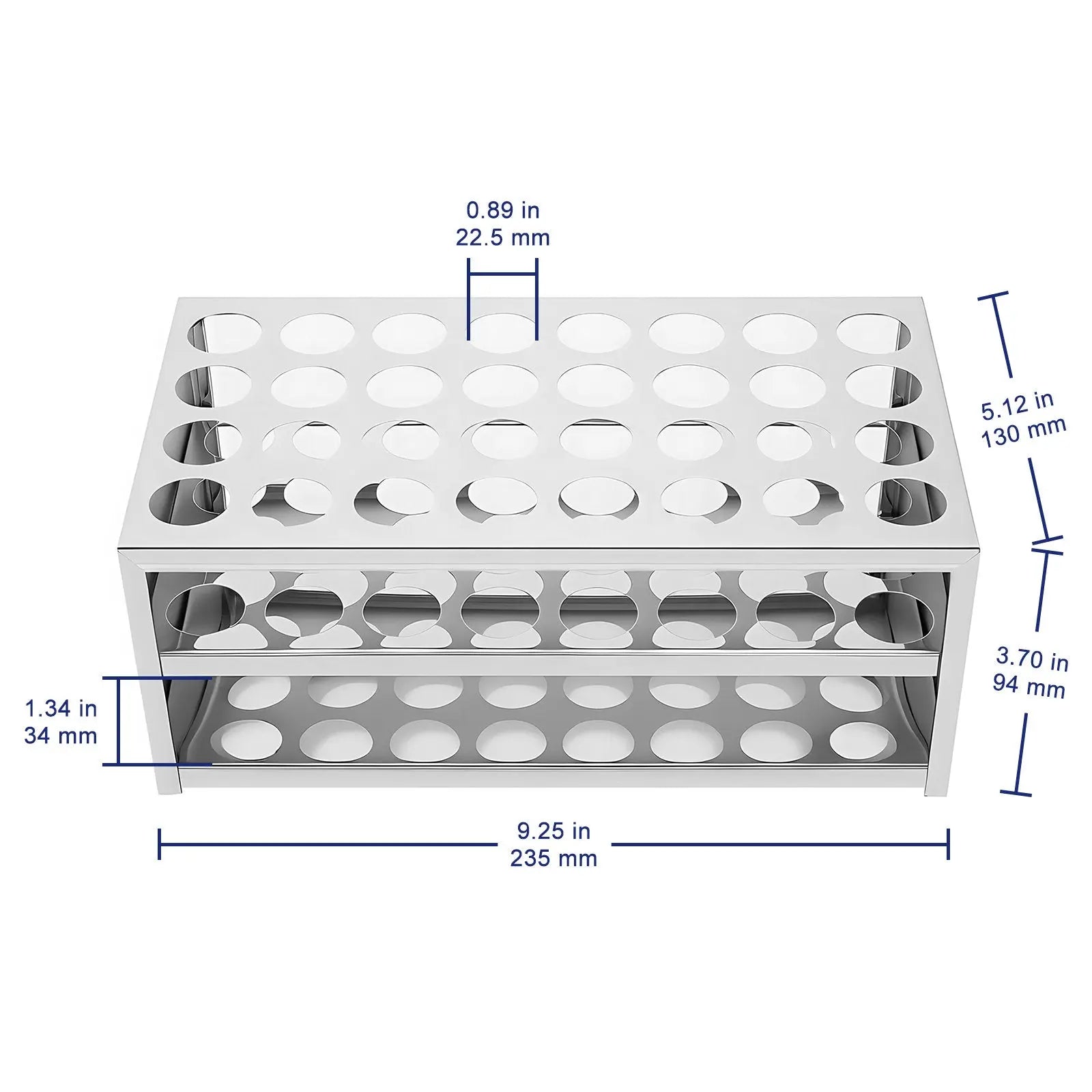 0.89 in
22.5 mm

5.12 in
130 mm

3.70 in
94 mm

1.34 in
34 mm

9.25 in
235 mm