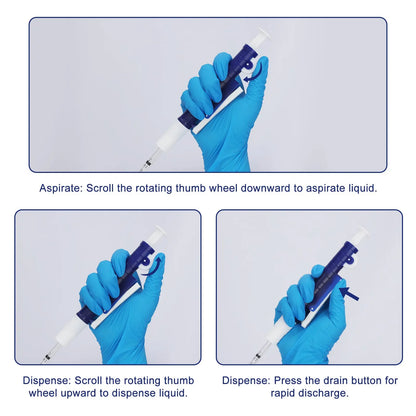 Aspirate: Scroll the rotating thumb wheel downward to aspirate liquid.

Dispense: Scroll the rotating thumb wheel upward to dispense liquid.

Dispense: Press the drain button for rapid discharge.