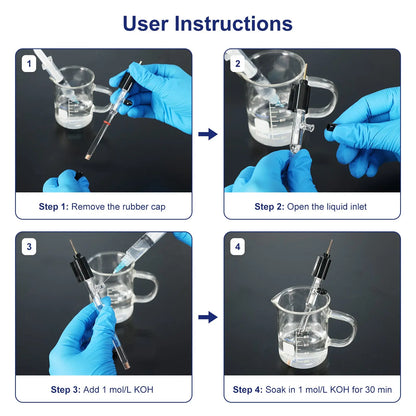 User Instructions

1

Step 1: Remove the rubber cap

2

Step 2: Open the liquid inlet

3

Step 3: Add 1 mol/L KOH

4

Step 4: Soak in 1 mol/L KOH for 30 min