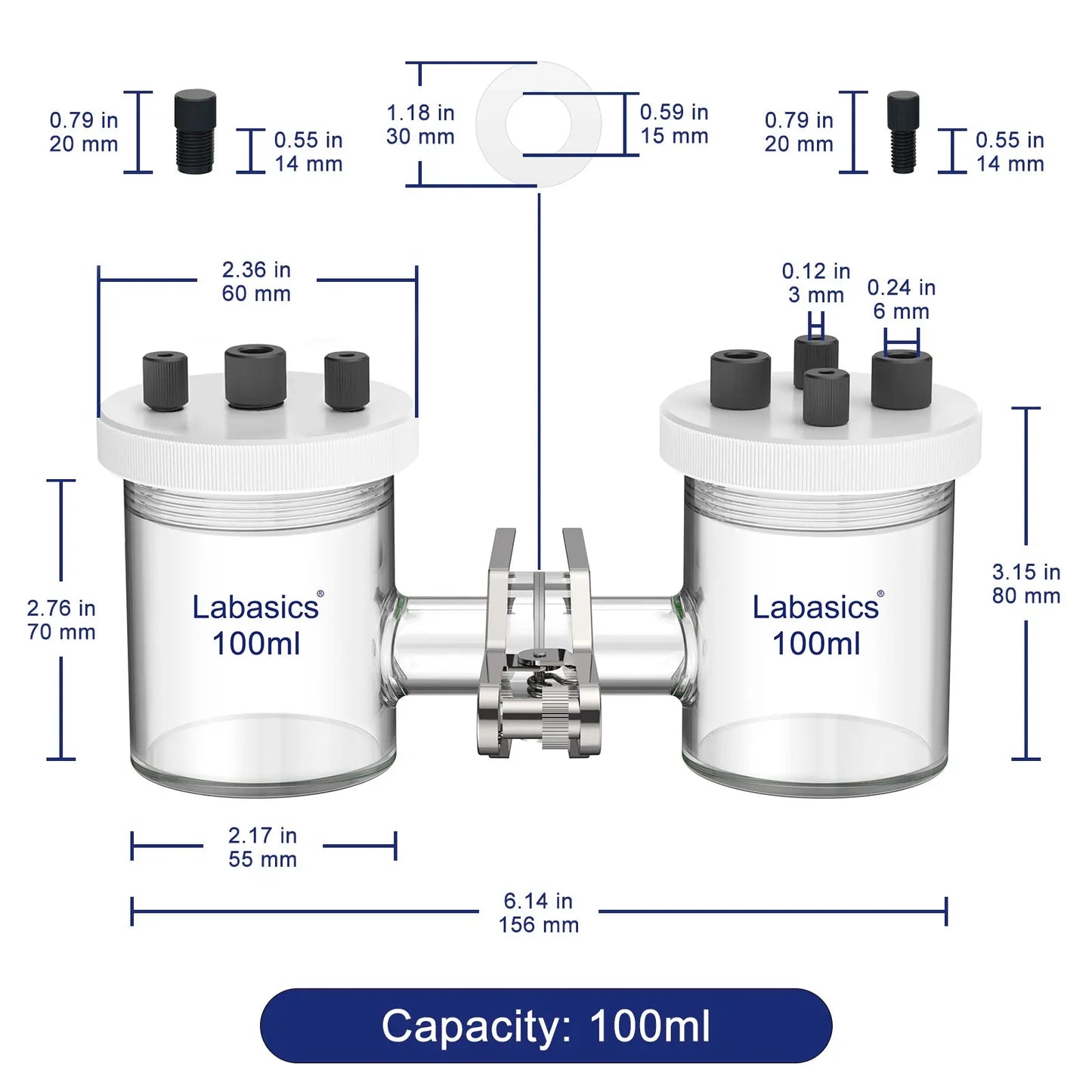 0.79 in
20 mm

0.55 in
14 mm

1.18 in
30 mm

0.59 in
15 mm

0.79 in
20 mm

0.55 in
14 mm

2.36 in
60 mm

0.12 in
3 mm

0.24 in
6 mm

2.76 in
70 mm

Labasics®
100ml

Labasics®
100ml

3.15 in
80 mm

2.17 in
55 mm

6.14 in
156 mm

Capacity: 100ml