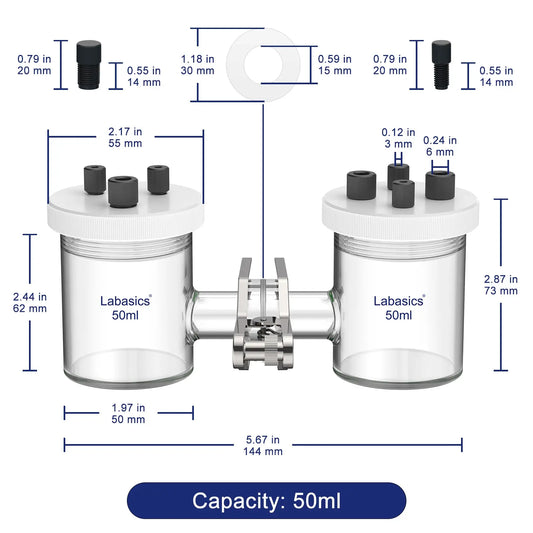 0.79 in
20 mm

0.55 in
14 mm

1.18 in
30 mm

0.59 in
15 mm

0.79 in
20 mm

0.55 in
14 mm

2.17 in
55 mm

0.12 in
3 mm

0.24 in
6 mm

2.44 in
62 mm

Labasics®
50ml

Labasics®
50ml

2.87 in
73 mm

1.97 in
50 mm

5.67 in
144 mm

Capacity: 50ml