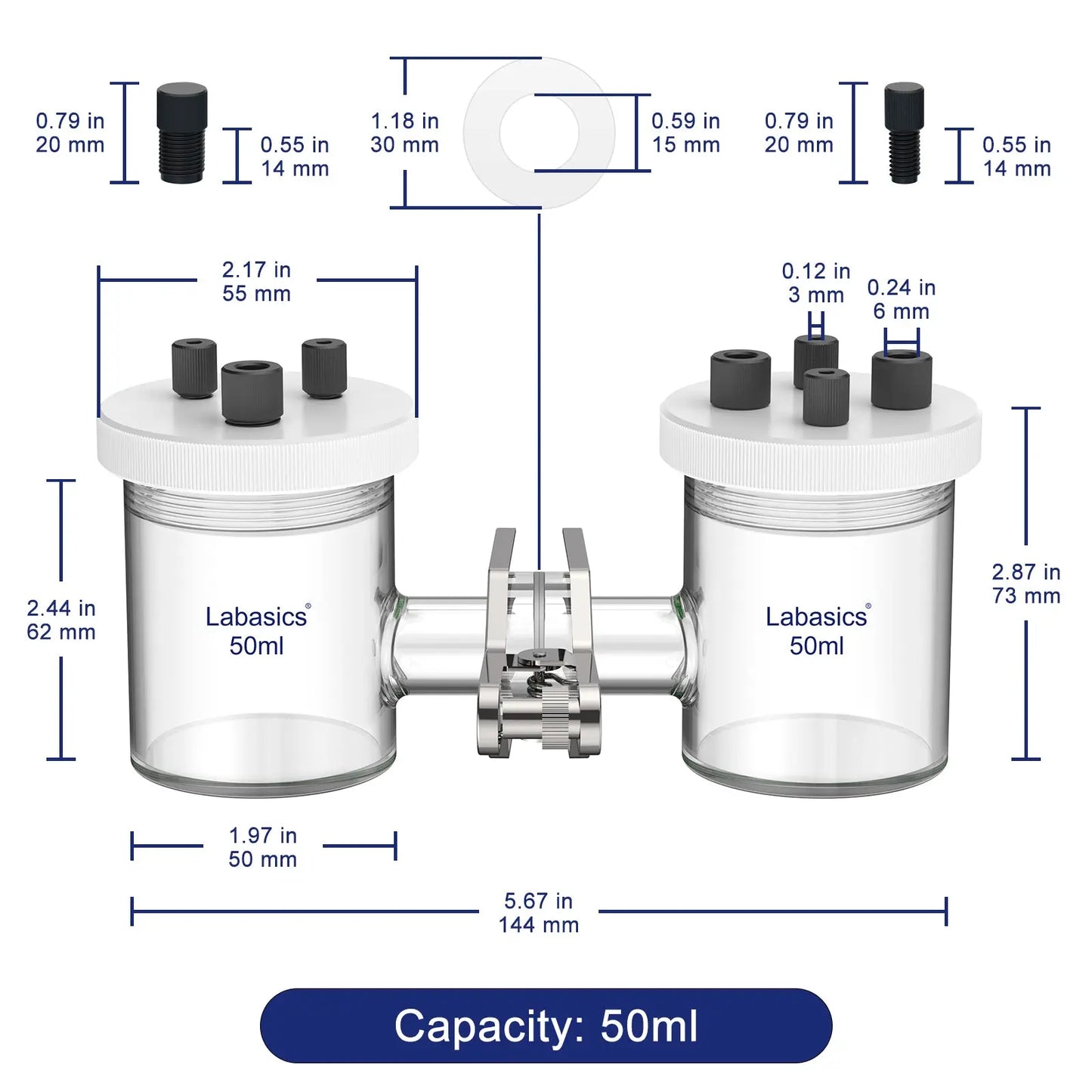 0.79 in
20 mm

0.55 in
14 mm

1.18 in
30 mm

0.59 in
15 mm

0.79 in
20 mm

0.55 in
14 mm

2.17 in
55 mm

0.12 in
3 mm

0.24 in
6 mm

2.44 in
62 mm

Labasics®
50ml

Labasics®
50ml

2.87 in
73 mm

1.97 in
50 mm

5.67 in
144 mm

Capacity: 50ml